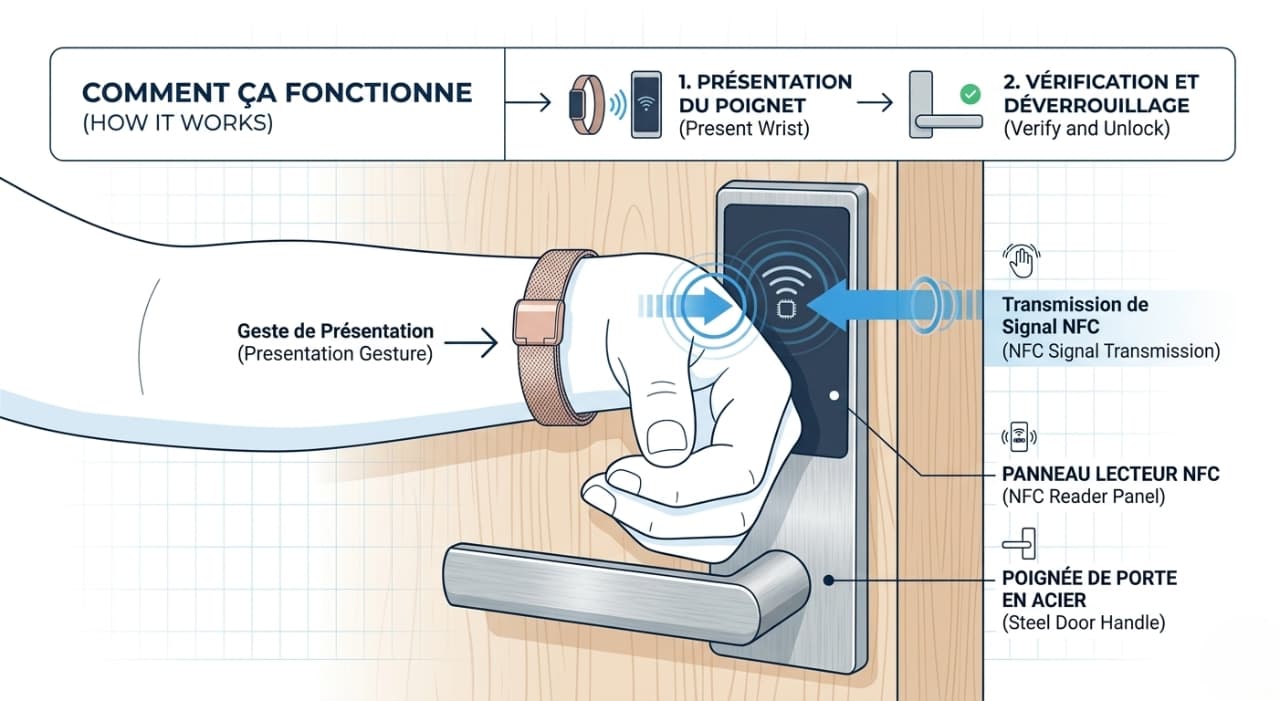 COMMENT ÇA FONCTIONNE
(HOW IT WORKS)

1. PRÉSENTATION DU POIGNET
(Present Wrist)

2. VÉRIFICATION ET DÉVERROUILLAGE
(Verify and Unlock)

Geste de Présentation
(Presentation Gesture)

Transmission de Signal NFC
(NFC Signal Transmission)

PANNEAU LECTEUR NFC
(NFC Reader Panel)

POIGNÉE DE PORTE EN ACIER
(Steel Door Handle)